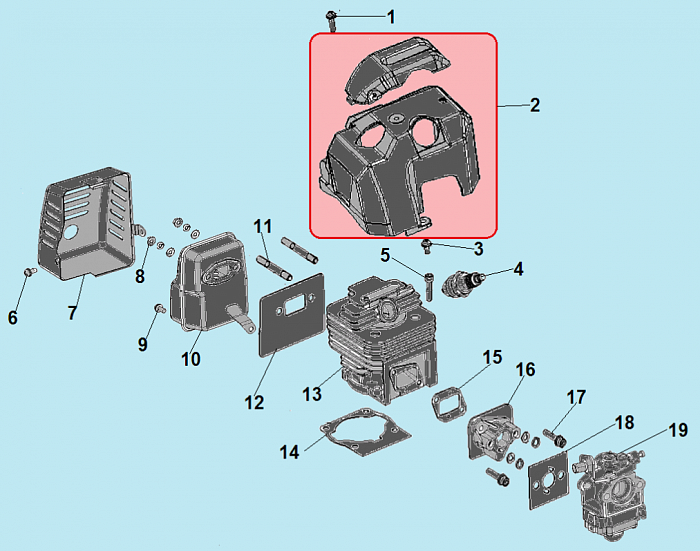 1
2
3
4
5
6
7
8
9
10
11
12
13
14
15
16
17
18
19